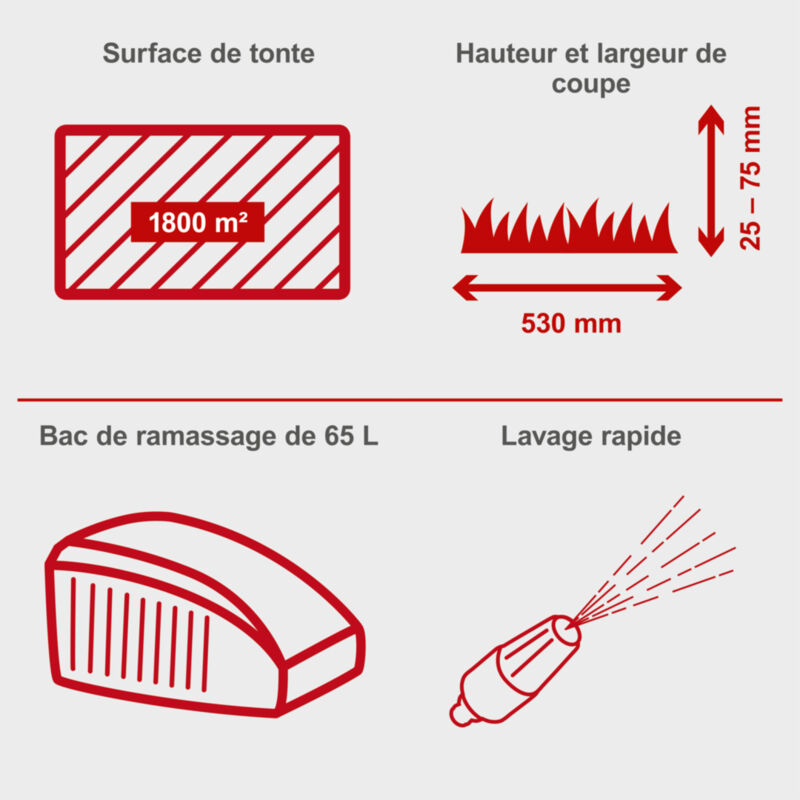 Surface de tonte

1800 m²

Hauteur et largeur de coupe

25 – 75 mm

530 mm

Bac de ramassage de 65 L

Lavage rapide